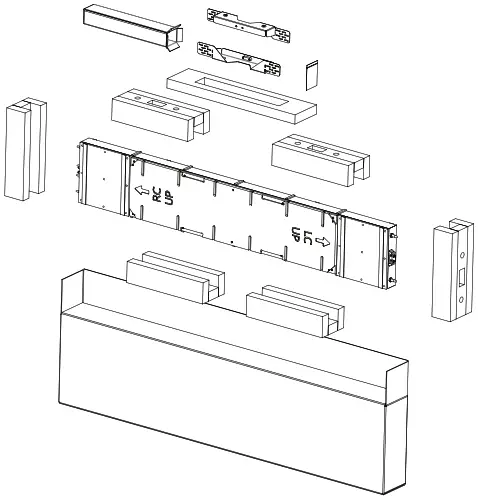 RC
UP

LC
UP