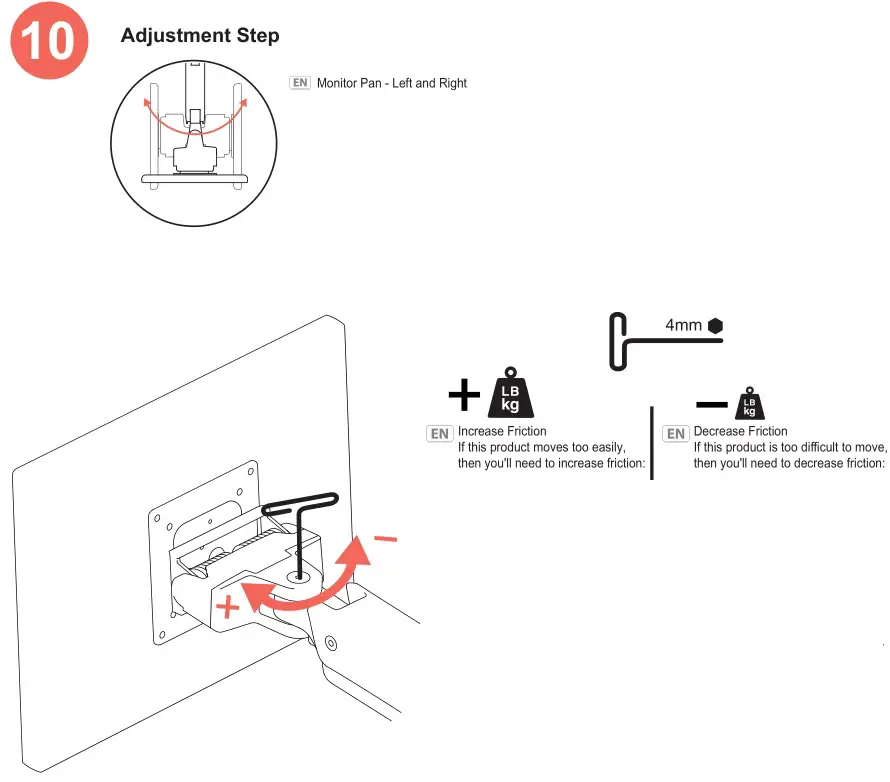 10

Adjustment Step

EN Monitor Pan - Left and Right

4mm

+ LB kg

EN Increase Friction
If this product moves too easily, then you'll need to increase friction:

− LB kg

EN Decrease Friction
If this product is too difficult to move, then you'll need to decrease friction:

−

+