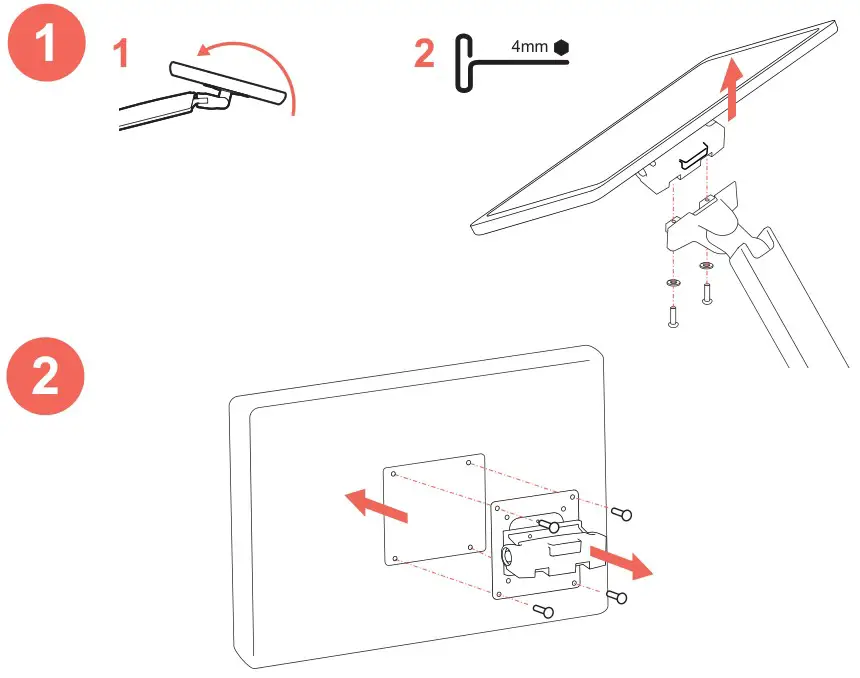 1

1

2 4mm

2