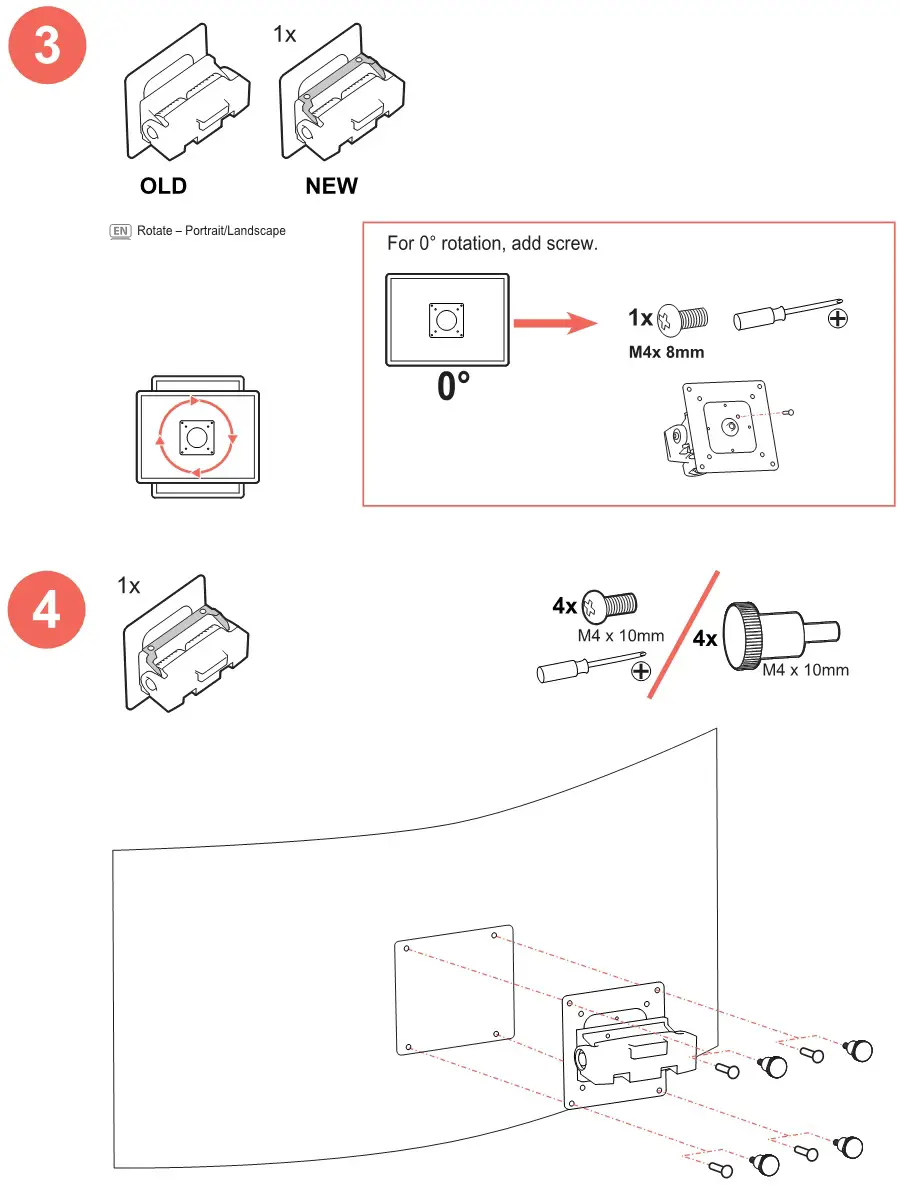 3

1x

OLD

NEW

EN Rotate – Portrait/Landscape

For 0° rotation, add screw.

0°

1x

M4x 8mm

4

1x

4x

M4 x 10mm

4x

M4 x 10mm