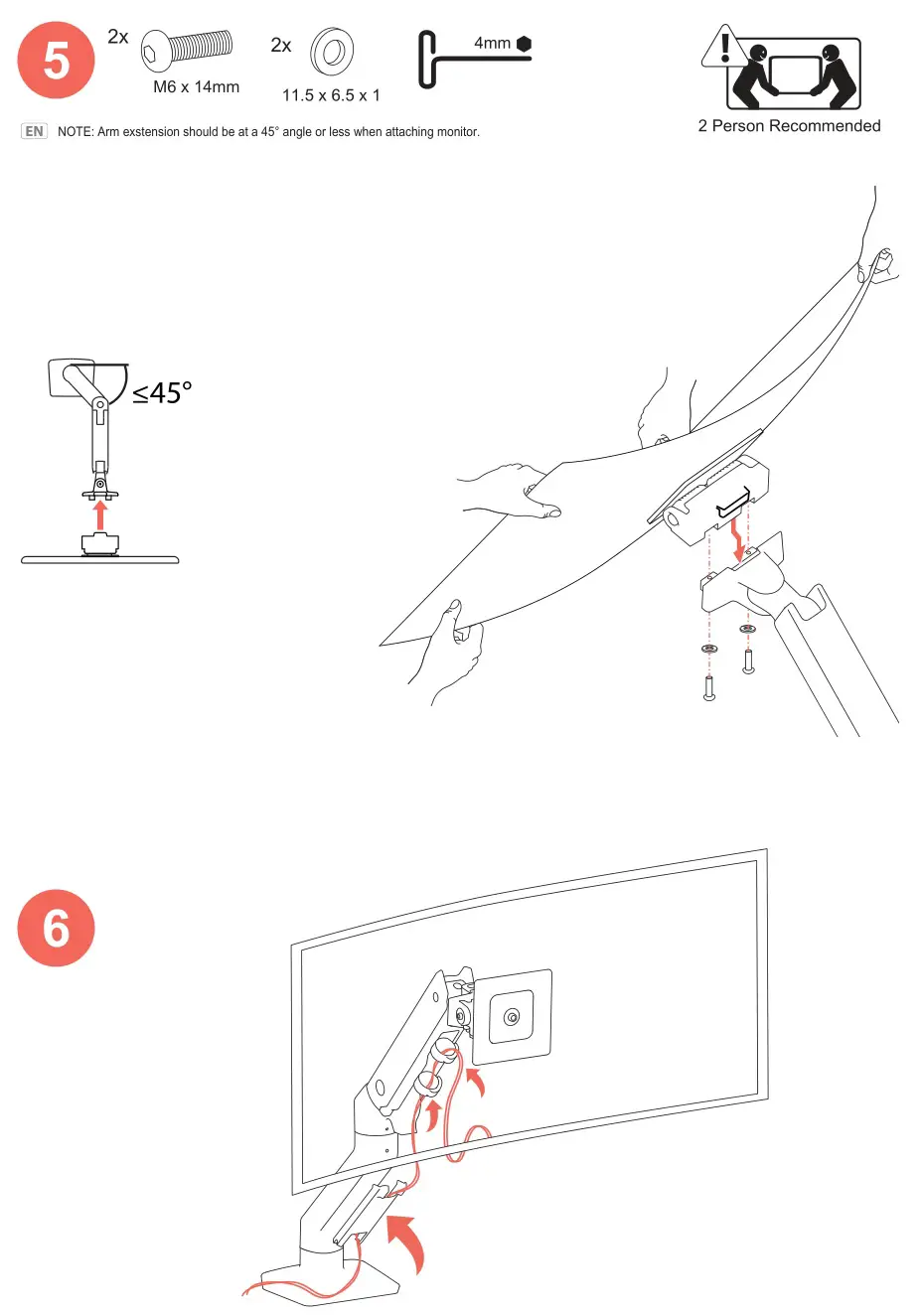 5

2x

M6 x 14mm

2x

11.5 x 6.5 x 1

4mm

2 Person Recommended

EN NOTE: Arm exstension should be at a 45° angle or less when attaching monitor.

≤45°

6