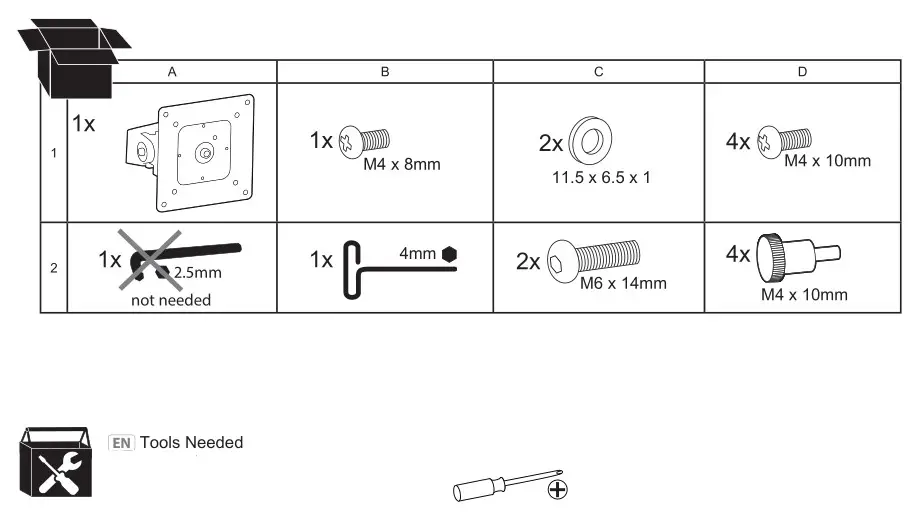 | | A | B | C | D |
|---|---|---|---|---|
| 1 | 1x | 1x M4 x 8mm | 2x 11.5 x 6.5 x 1 | 4x M4 x 10mm |
| 2 | 1x 2.5mm not needed | 1x 4mm | 2x M6 x 14mm | 4x M4 x 10mm |

EN Tools Needed