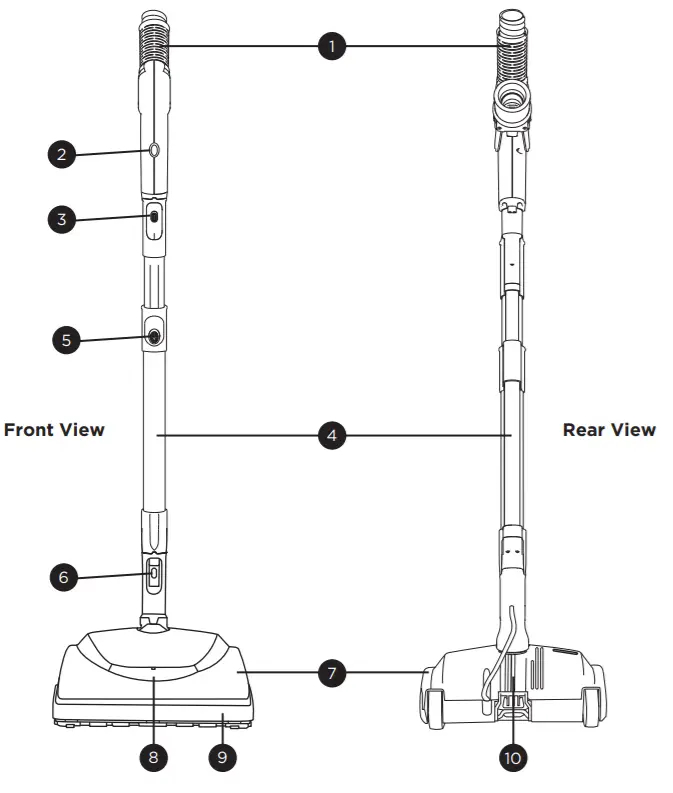 1

2

3

5

Front View

4

Rear View

6

7

8

9

10