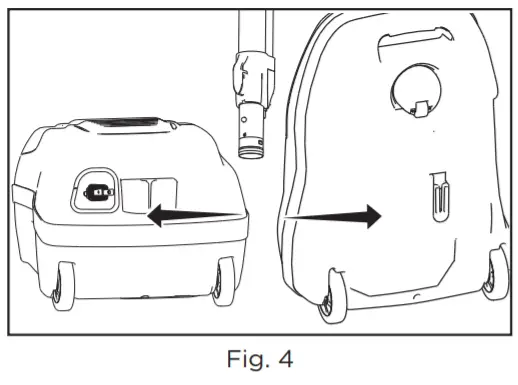 Fig. 4