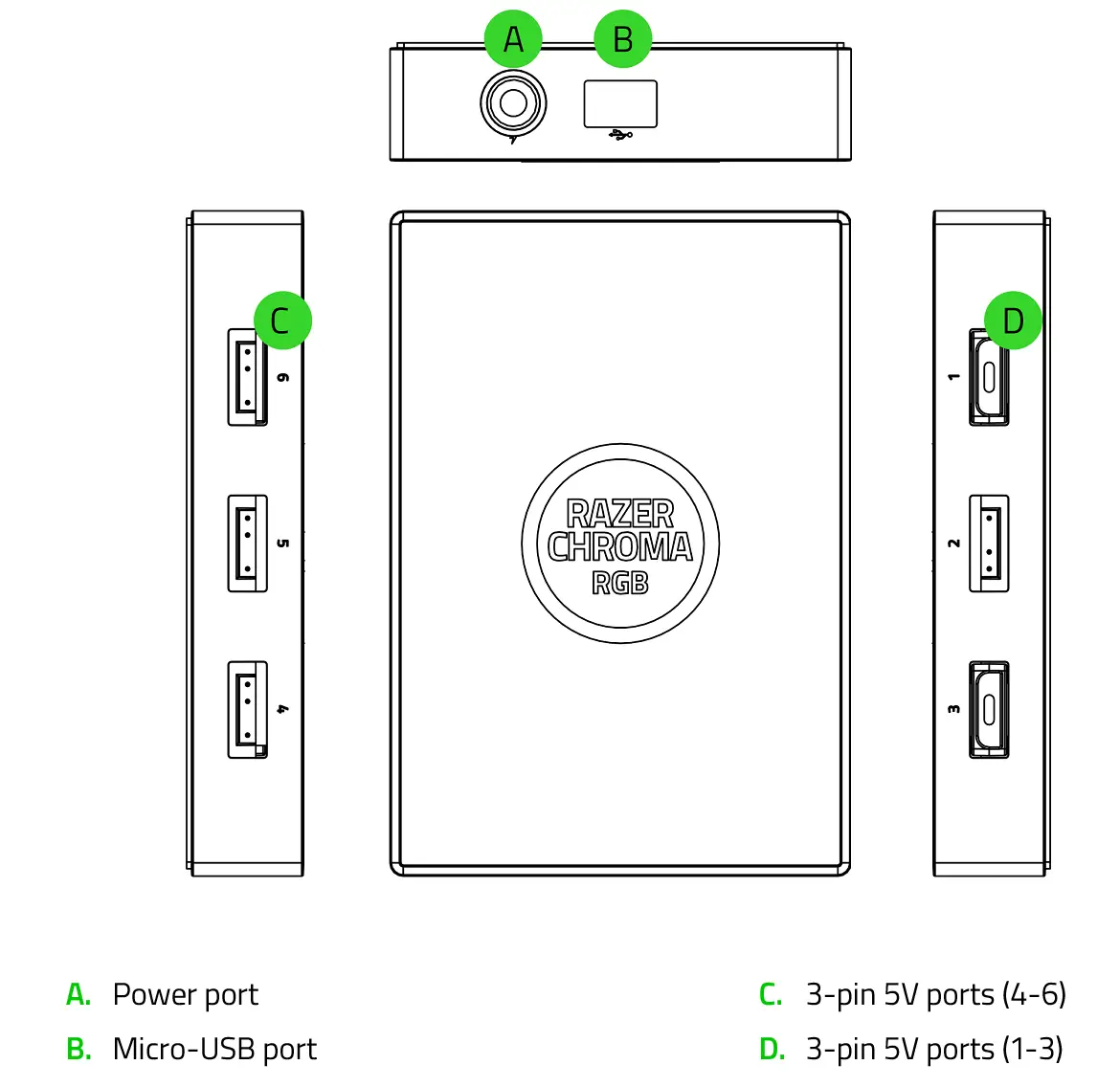 A B

C

6

5

4

RAZER CHROMA RGB

D

1

2

3

A. Power port

B. Micro-USB port

C. 3-pin 5V ports (4-6)

D. 3-pin 5V ports (1-3)