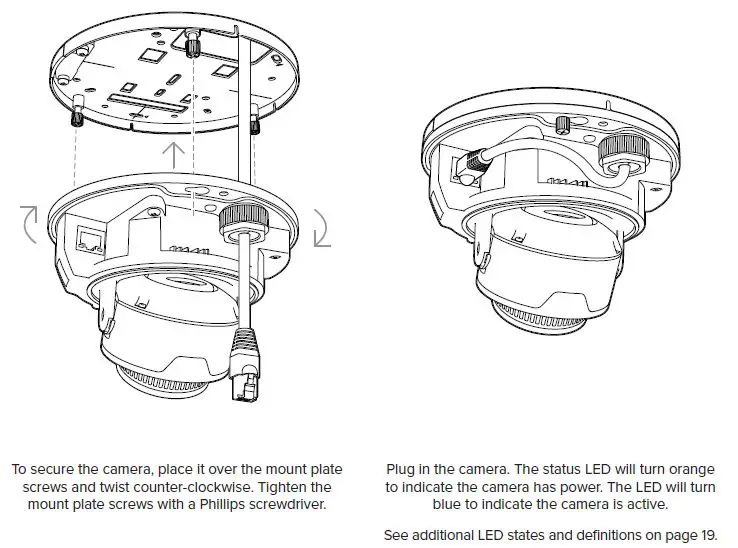 To secure the camera, place it over the mount plate screws and twist counter-clockwise. Tighten the mount plate screws with a Phillips screwdriver.

Plug in the camera. The status LED will turn orange to indicate the camera has power. The LED will turn blue to indicate the camera is active.

See additional LED states and definitions on page 19.