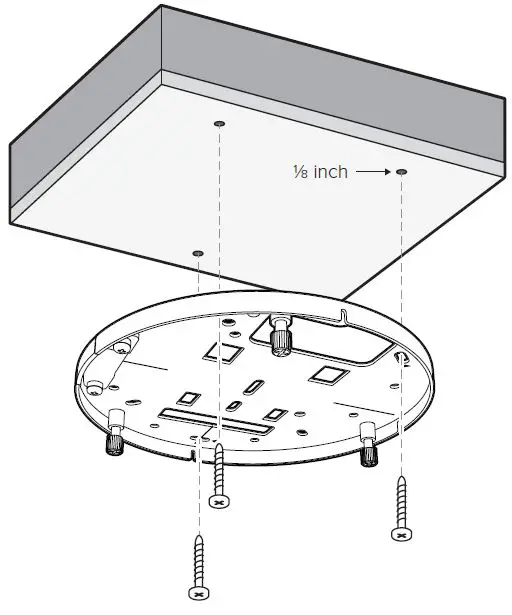 ⅛ inch