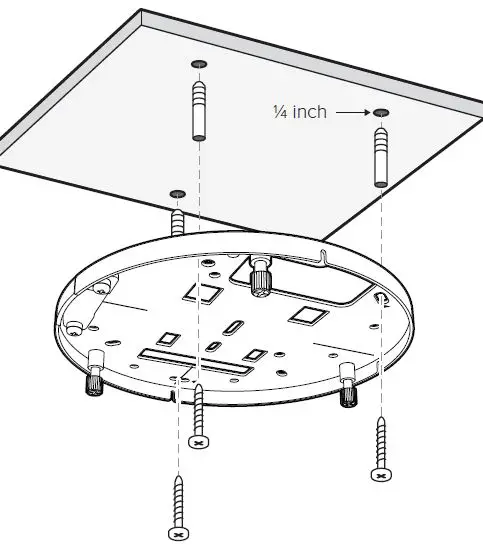 ¼ inch