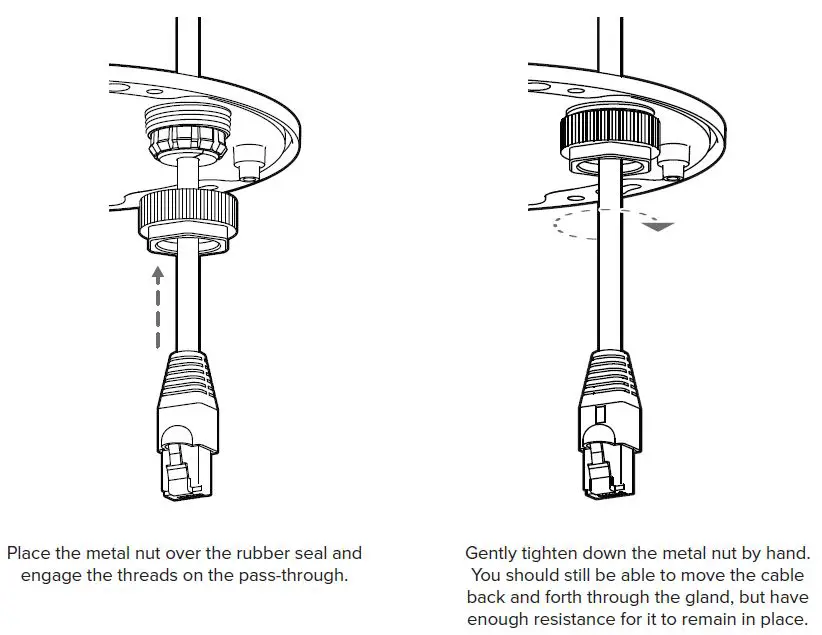 Place the metal nut over the rubber seal and engage the threads on the pass-through.

Gently tighten down the metal nut by hand. You should still be able to move the cable back and forth through the gland, but have enough resistance for it to remain in place.