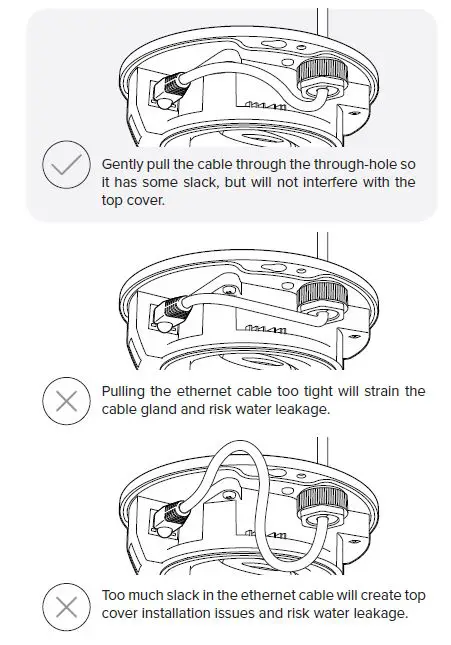 Gently pull the cable through the through-hole so it has some slack, but will not interfere with the top cover.

Pulling the ethernet cable too tight will strain the cable gland and risk water leakage.

Too much slack in the ethernet cable will create top cover installation issues and risk water leakage.