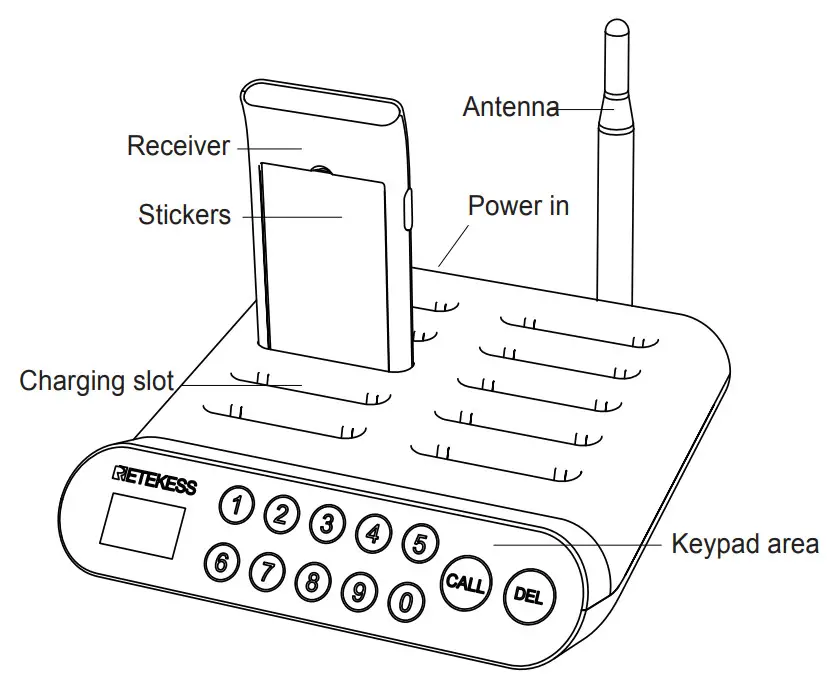 Antenna

Receiver

Stickers

Power in

Charging slot

RETEKESS

1 2 3 4 5

6 7 8 9 0

CALL

DEL

Keypad area