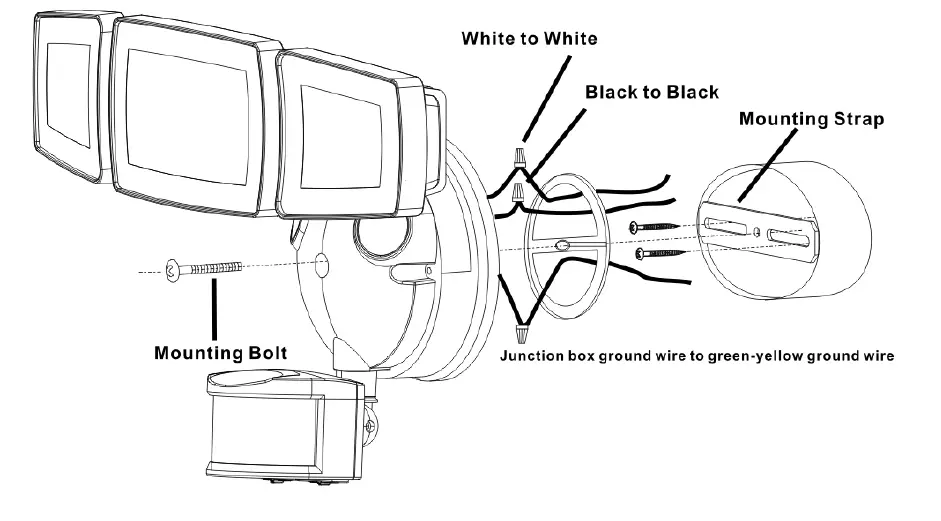 White to White

Black to Black

Mounting Strap

Mounting Bolt

Junction box ground wire to green-yellow ground wire