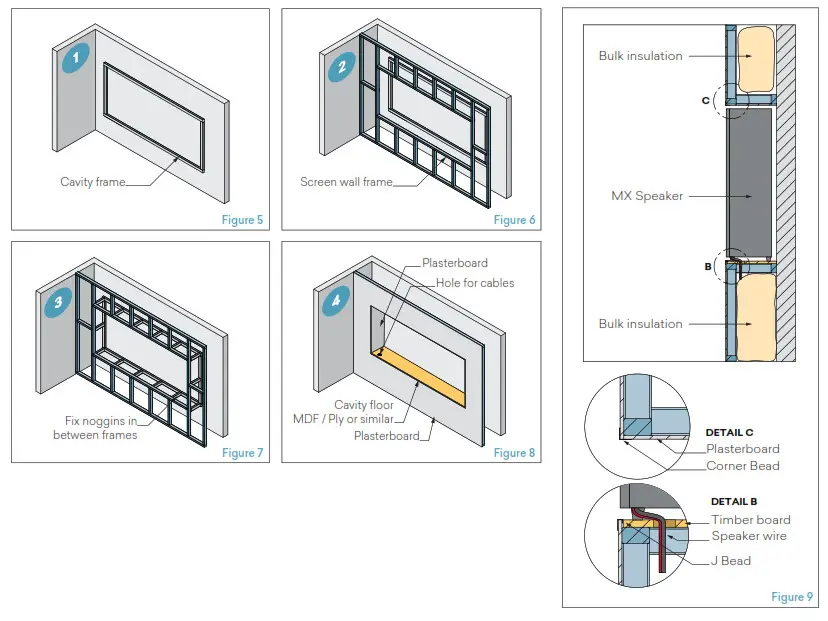 1

Cavity frame

Figure 5

2

Screen wall frame

Figure 6

3

Fix noggins in between frames

Figure 7

4

Plasterboard

Hole for cables

Cavity floor MDF / Ply or similar

Plasterboard

Figure 8

Bulk insulation

C

MX Speaker

B

Bulk insulation

DETAIL C

Plasterboard

Corner Bead

DETAIL B

Timber board

Speaker wire

J Bead

Figure 9