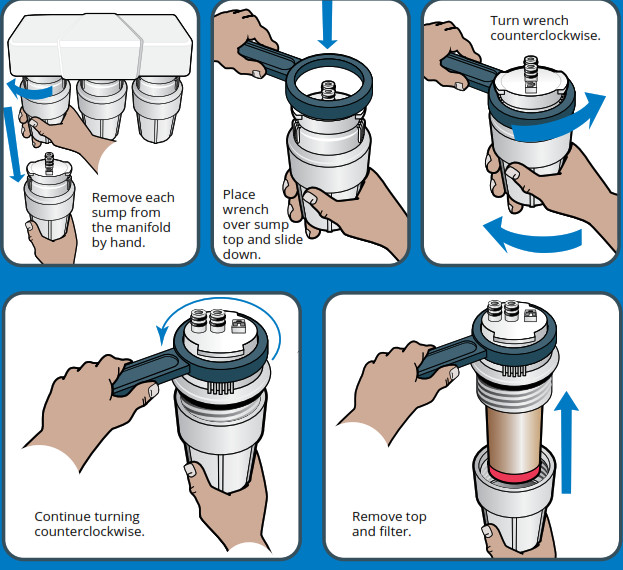 Remove each sump from the manifold by hand.

Place wrench over sump top and slide down.

Turn wrench counterclockwise.

Continue turning counterclockwise.

Remove top and filter.