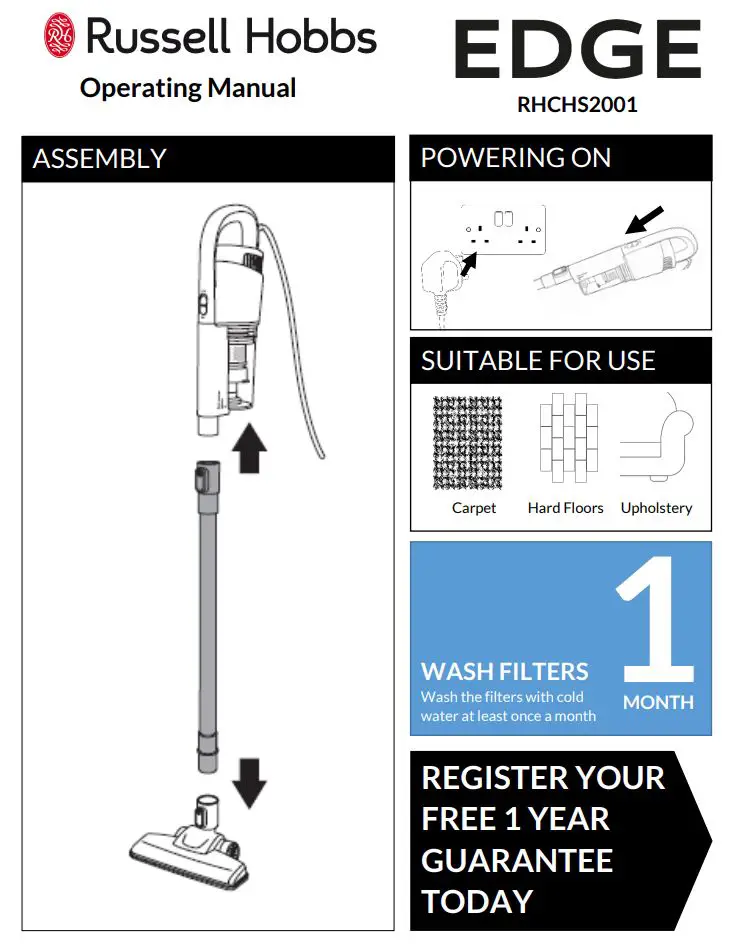 Russell Hobbs
Operating Manual

EDGE
RHCHS2001

ASSEMBLY

POWERING ON

SUITABLE FOR USE

Carpet Hard Floors Upholstery

WASH FILTERS
Wash the filters with cold water at least once a month

1
MONTH

REGISTER YOUR FREE 1 YEAR GUARANTEE TODAY