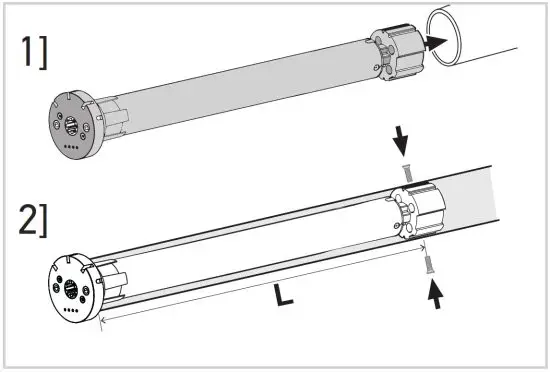 1]

2]

L