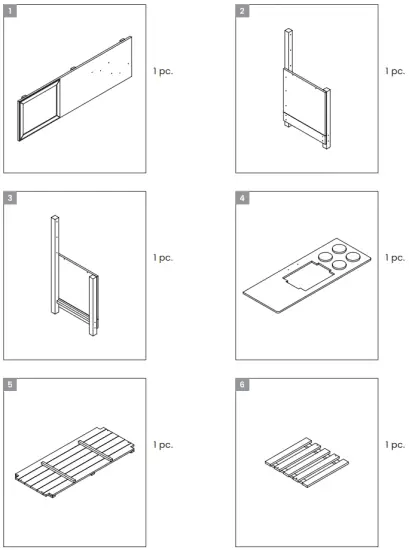 1
1 pc.

2
1 pc.

3
1 pc.

4
1 pc.

5
1 pc.

6
1 pc.