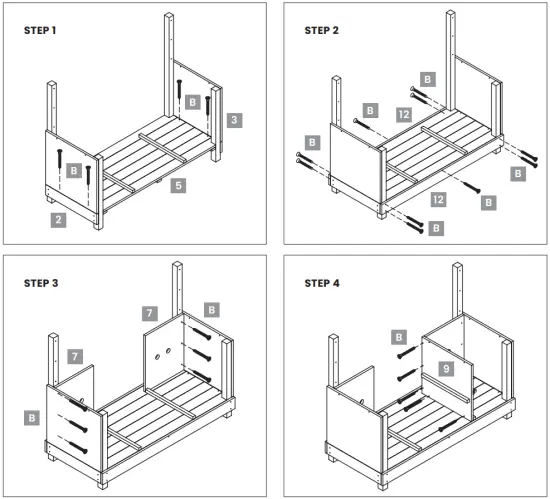 STEP 1

B

3

B

5

2

STEP 2

B

B

12

B

B

12

B

B

STEP 3

7

B

7

B

STEP 4

B

9