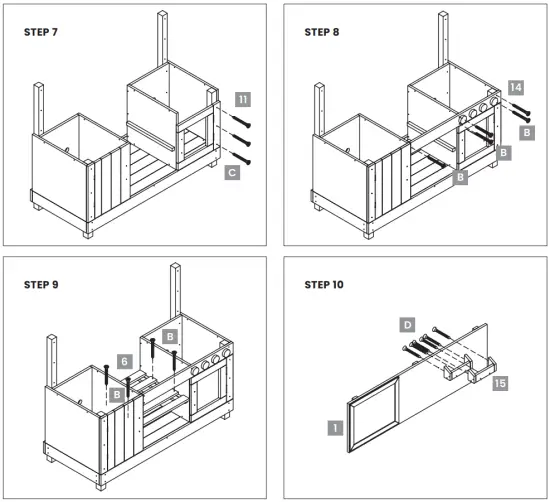 STEP 7

11

C

STEP 8

14

B

B

B

STEP 9

B

6

B

STEP 10

D

15

1