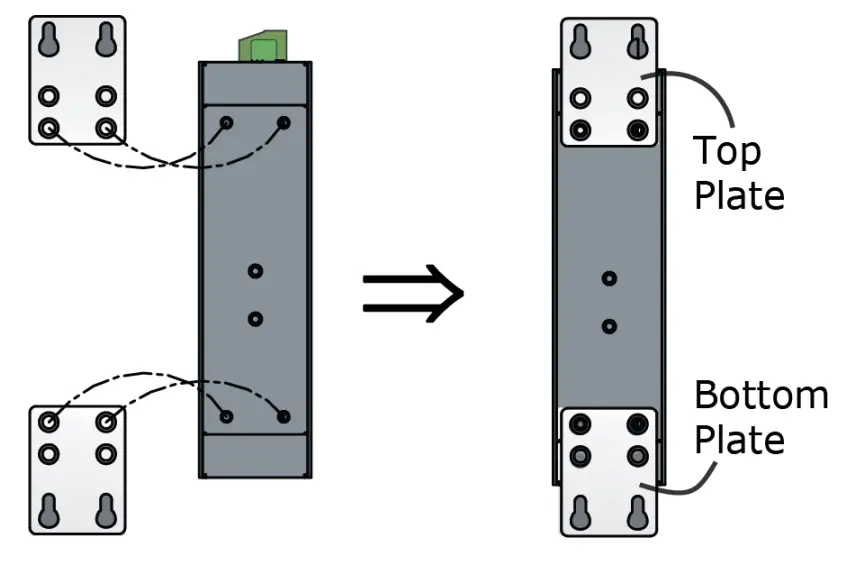 Top Plate

Bottom Plate