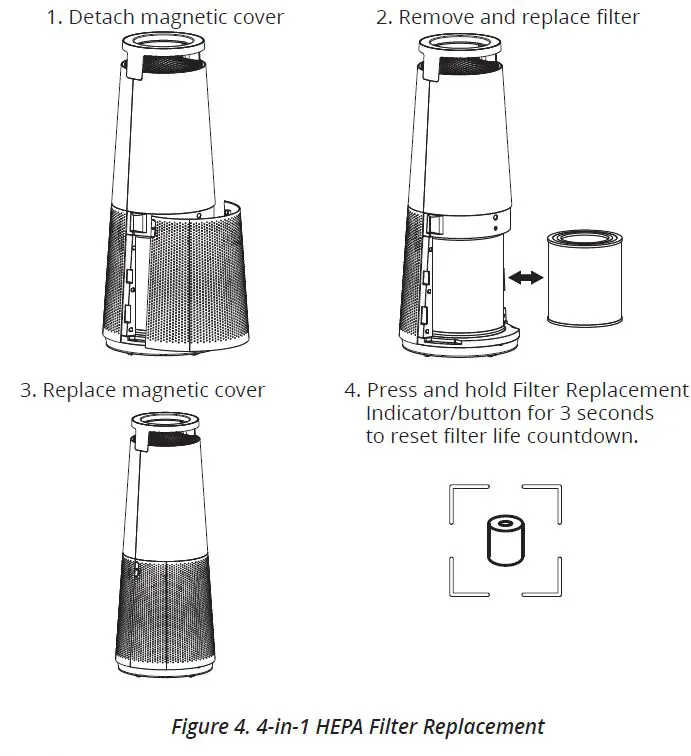 1. Detach magnetic cover

2. Remove and replace filter

3. Replace magnetic cover

4. Press and hold Filter Replacement Indicator/button for 3 seconds to reset filter life countdown.

Figure 4. 4-in-1 HEPA Filter Replacement