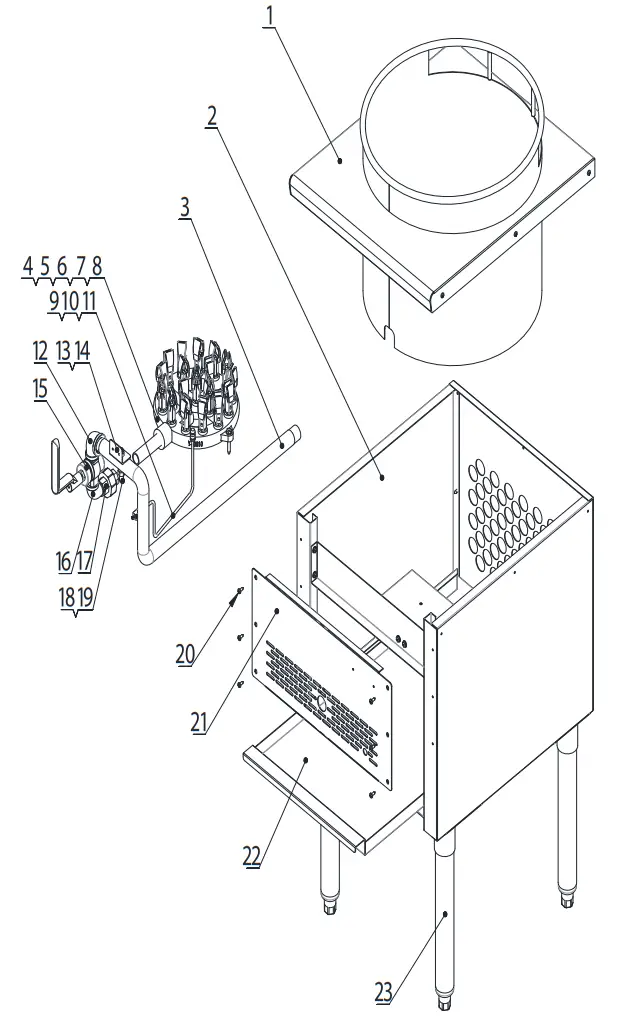 1
2
3
4 5 6 7 8
9 10 11
12 13 14
15
16 17
18 19
20
21
22
23