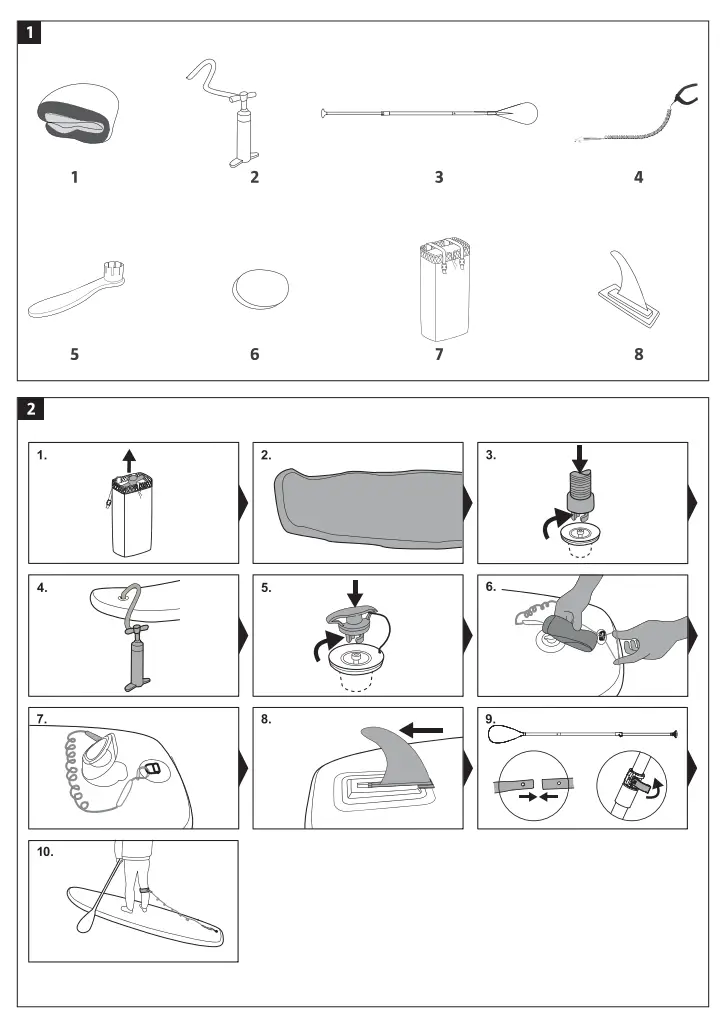 1

1
2
3
4
5
6
7
8

2

1.
2.
3.
4.
5.
6.
7.
8.
9.
10.