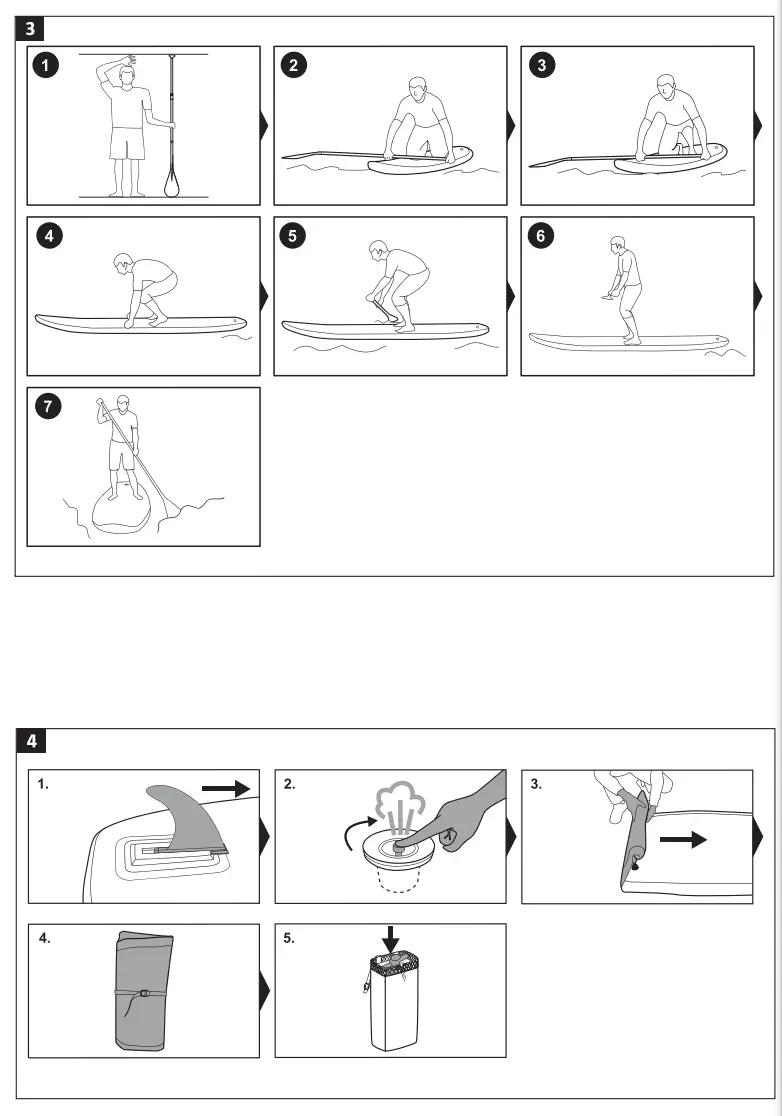 3

1

2

3

4

5

6

7

4

1.

2.

3.

4.

5.