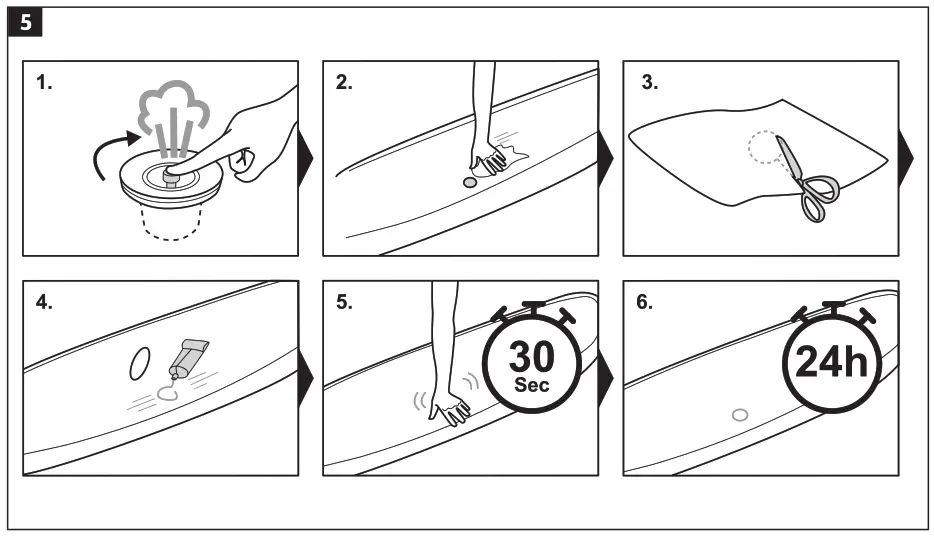 5

1.

2.

3.

4.

5.

30
Sec

6.

24h