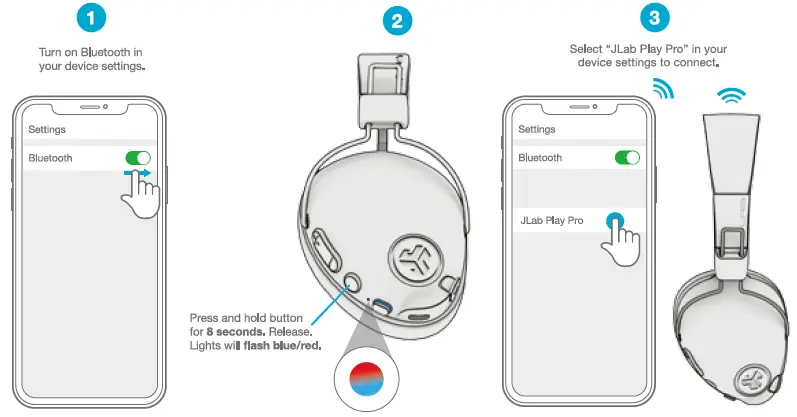 1

Turn on Bluetooth in your device settings.

Settings

Bluetooth

2

Press and hold button for 8 seconds. Release. Lights will flash blue/red.

3

Select "JLab Play Pro" in your device settings to connect.

Settings

Bluetooth

JLab Play Pro