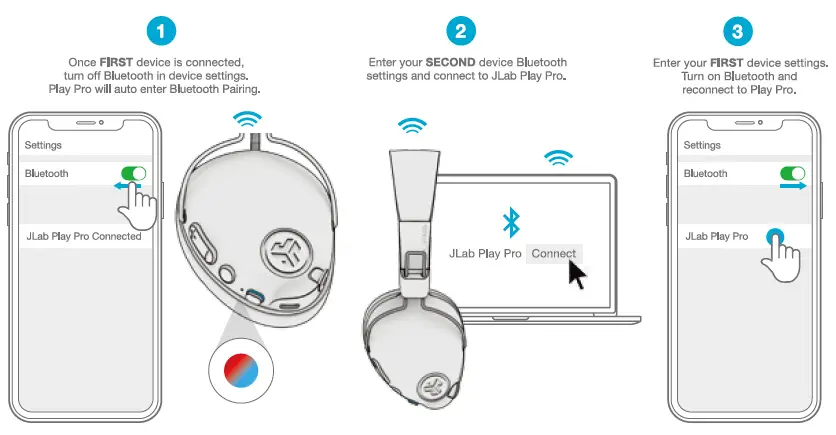 1

Once FIRST device is connected, turn off Bluetooth in device settings. Play Pro will auto enter Bluetooth Pairing.

Settings

Bluetooth

JLab Play Pro Connected

2

Enter your SECOND device Bluetooth settings and connect to JLab Play Pro.

JLab Play Pro Connect

3

Enter your FIRST device settings. Turn on Bluetooth and reconnect to Play Pro.

Settings

Bluetooth

JLab Play Pro