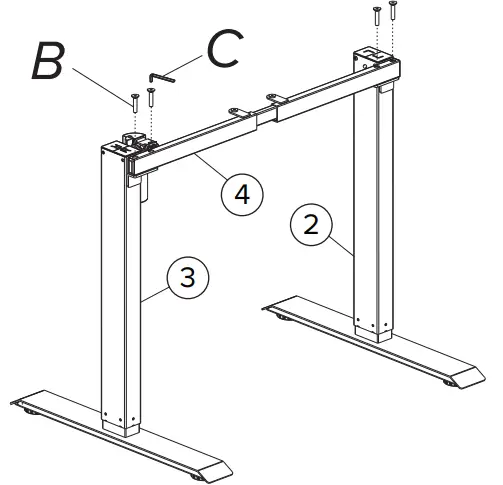 B
C
4
2
3