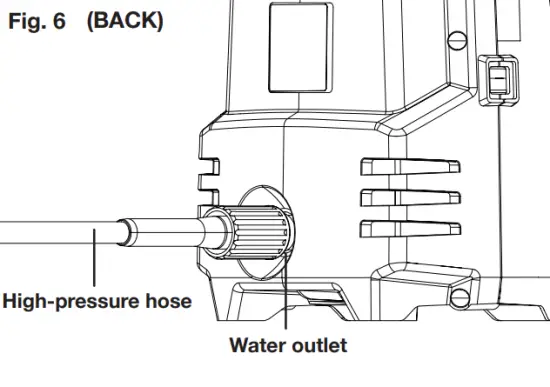 Fig. 6 (BACK)

High-pressure hose

Water outlet