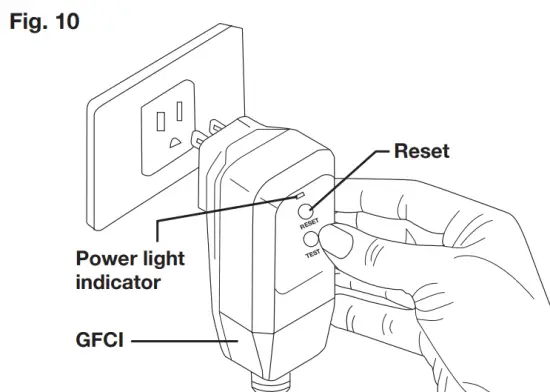 Fig. 10

Reset

RESET

TEST

Power light indicator

GFCI