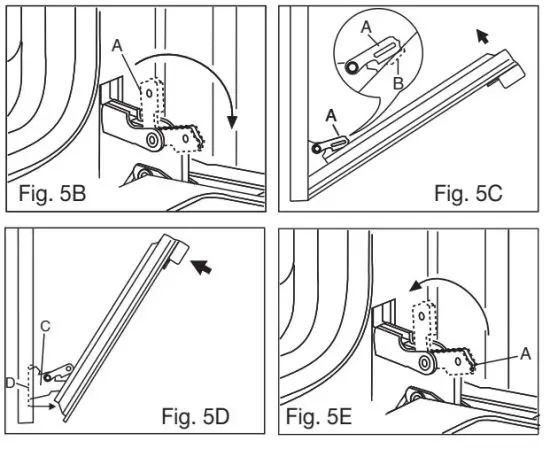 A

Fig. 5B

A

B

A

Fig. 5C

C

D

Fig. 5D

A

Fig. 5E