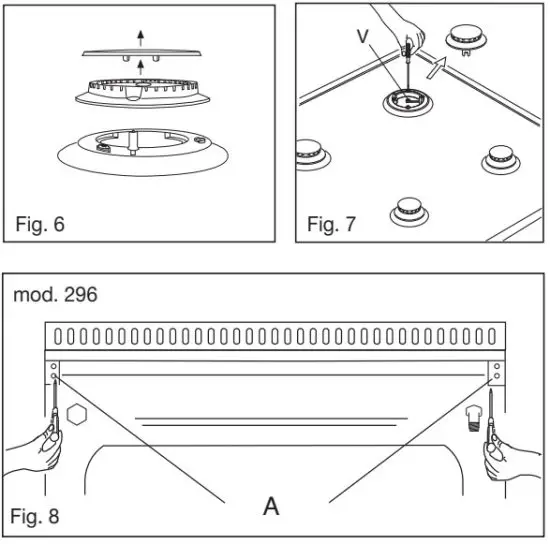 Fig. 6

V

Fig. 7

mod. 296

A

Fig. 8