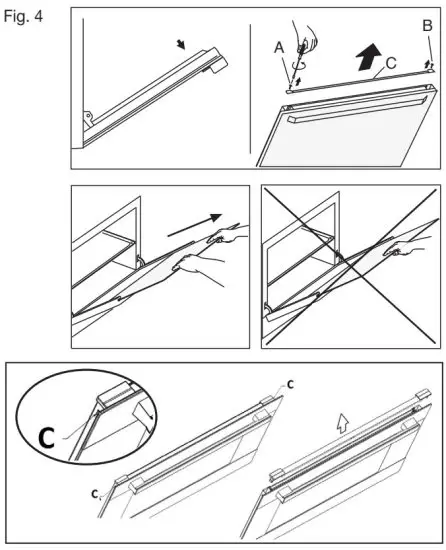 Fig. 4

A
B
C

C
C
C