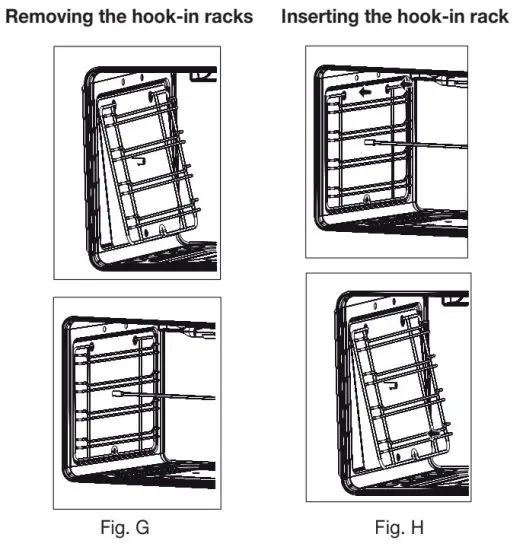 Removing the hook-in racks

Fig. G

Inserting the hook-in rack

Fig. H