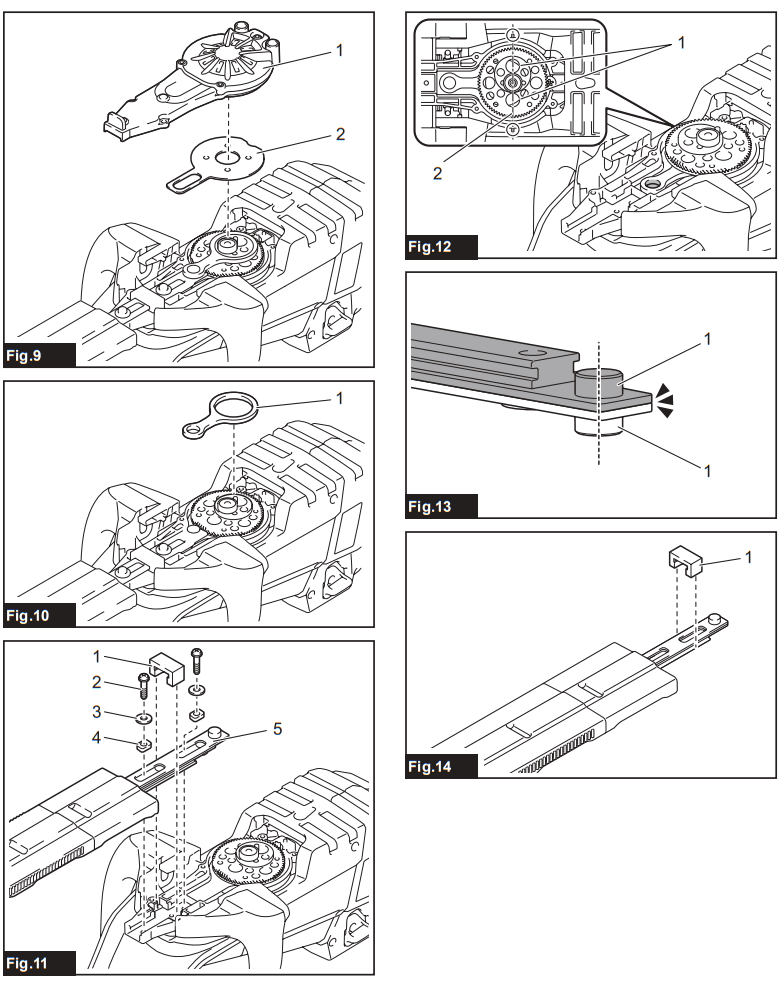 1
2
Fig.9

1
Fig.10

1
2
3
4
5
Fig.11

1
2
Fig.12

1
1
Fig.13

1
Fig.14