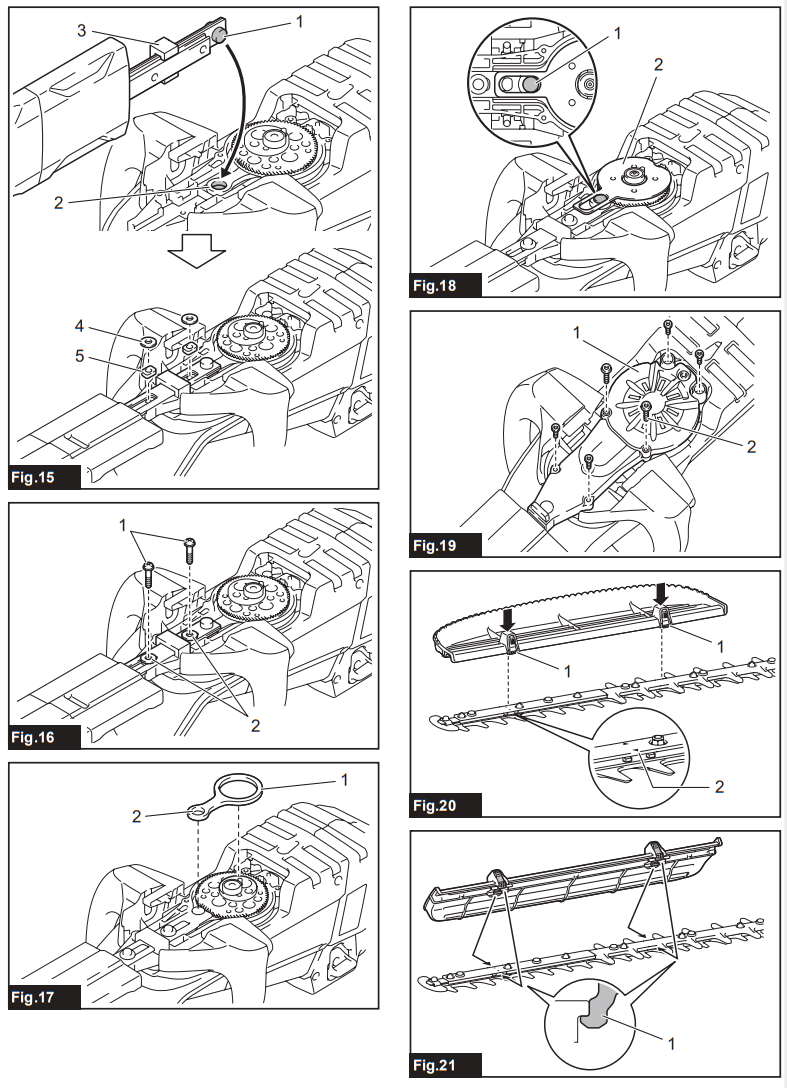 3
1
2
4
5
Fig.15

1
2
Fig.16

1
2
Fig.17

1
2
Fig.18

1
2
Fig.19

1
1
2
Fig.20

1
Fig.21