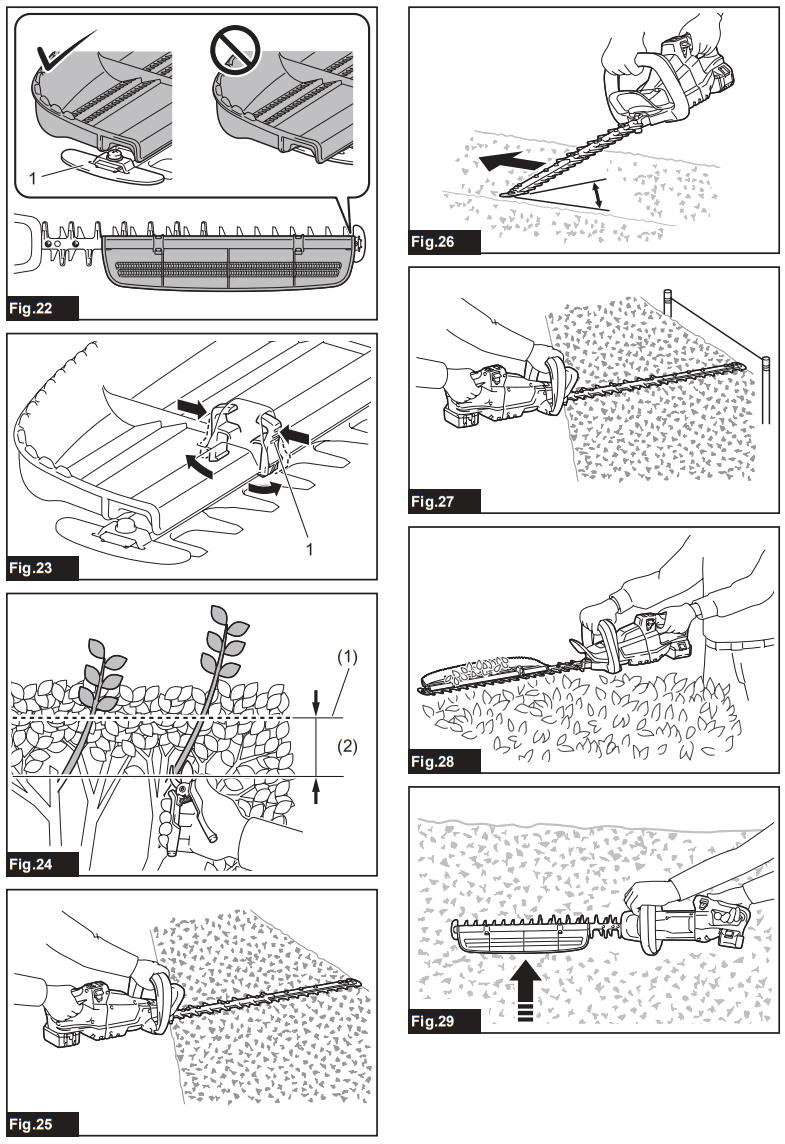 1

Fig.22

1

Fig.23

(1)

(2)

Fig.24

Fig.25

Fig.26

Fig.27

Fig.28

Fig.29