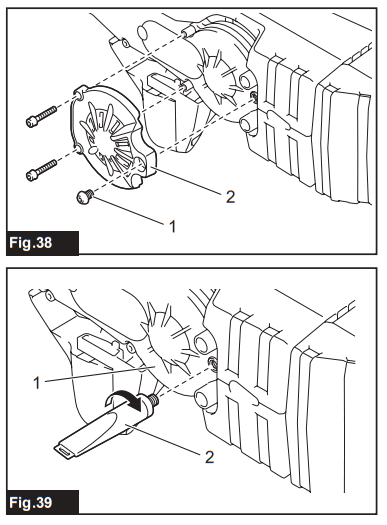 2

1

Fig.38

1

2

Fig.39