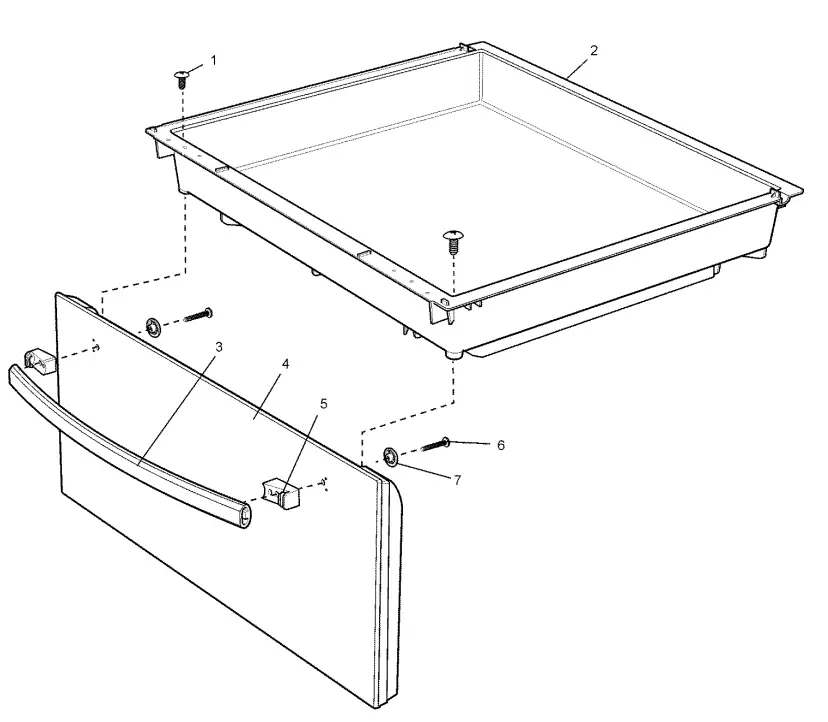 1
2
3
4
5
6
7