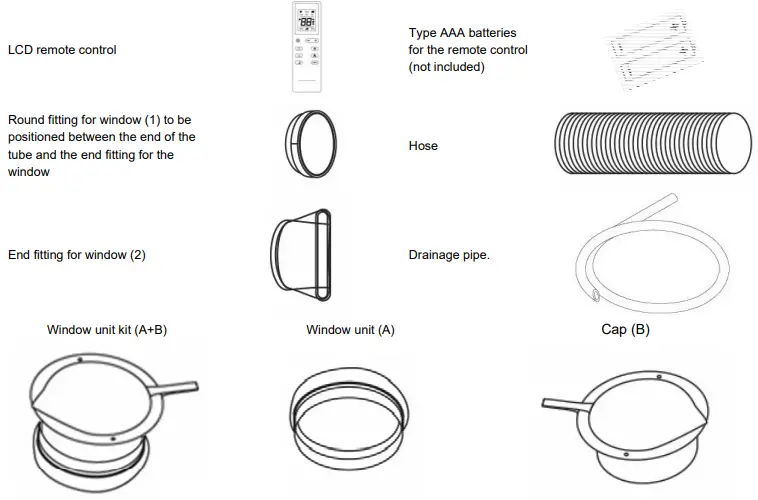 LCD remote control

Type AAA batteries for the remote control (not included)

Round fitting for window (1) to be positioned between the end of the tube and the end fitting for the window

Hose

End fitting for window (2)

Drainage pipe.

Window unit kit (A+B)

Window unit (A)

Cap (B)