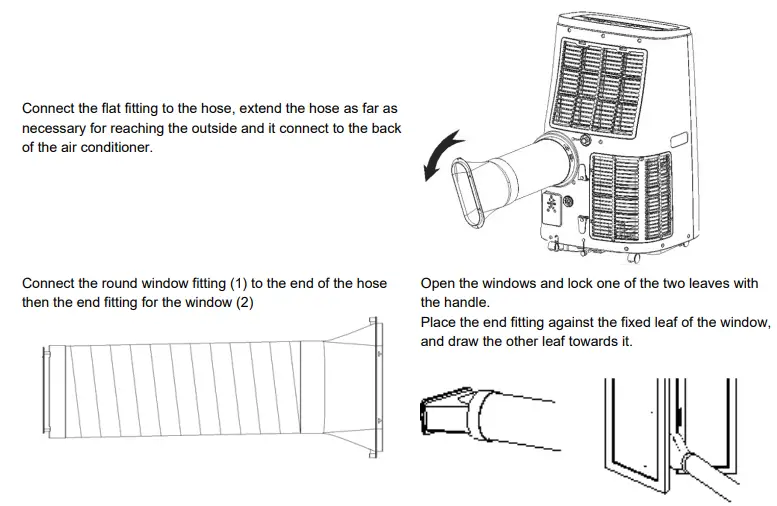 Connect the flat fitting to the hose, extend the hose as far as necessary for reaching the outside and it connect to the back of the air conditioner.

Connect the round window fitting (1) to the end of the hose then the end fitting for the window (2)

Open the windows and lock one of the two leaves with the handle.
Place the end fitting against the fixed leaf of the window, and draw the other leaf towards it.