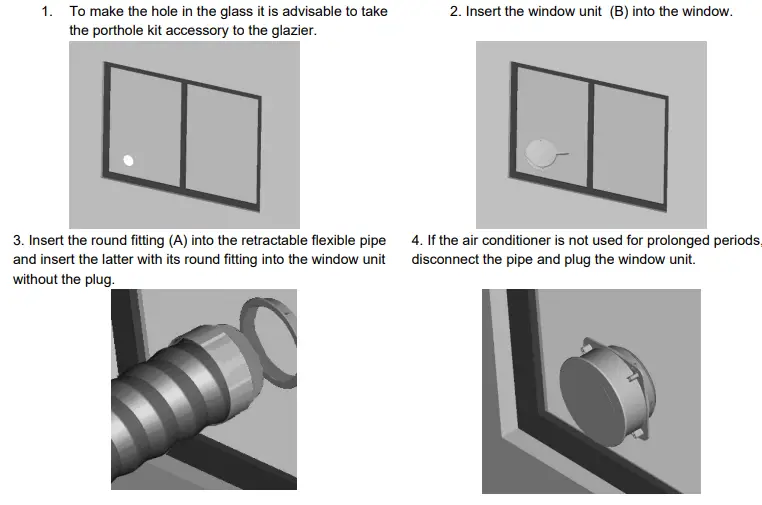 1. To make the hole in the glass it is advisable to take the porthole kit accessory to the glazier.

2. Insert the window unit (B) into the window.

3. Insert the round fitting (A) into the retractable flexible pipe and insert the latter with its round fitting into the window unit without the plug.

4. If the air conditioner is not used for prolonged periods, disconnect the pipe and plug the window unit.