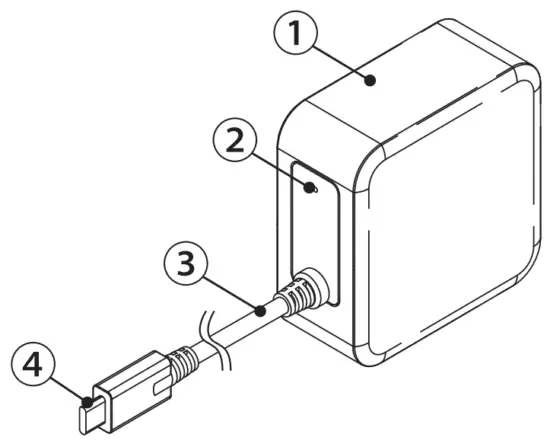 1
2
3
4