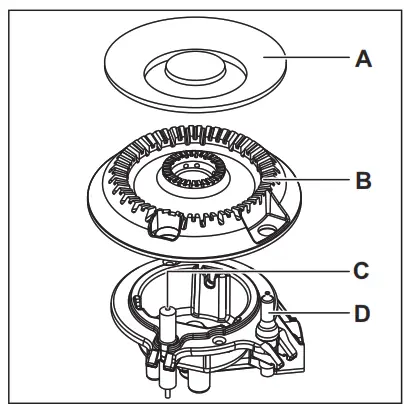 A
B
C
D