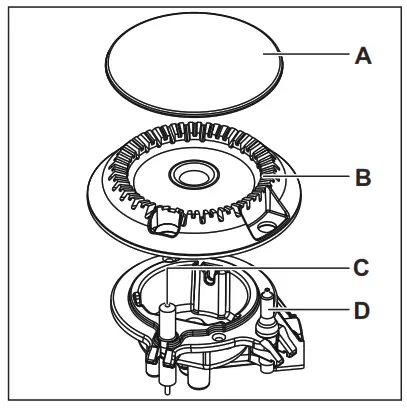 A
B
C
D