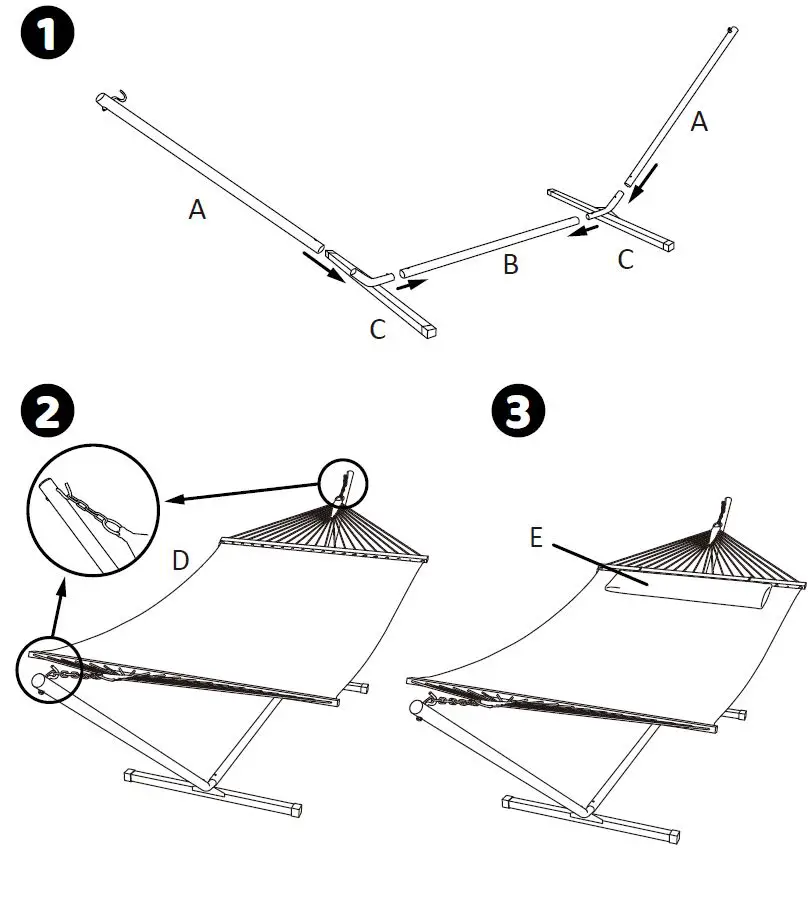 1

A

A

B

C

C

2

D

3

E